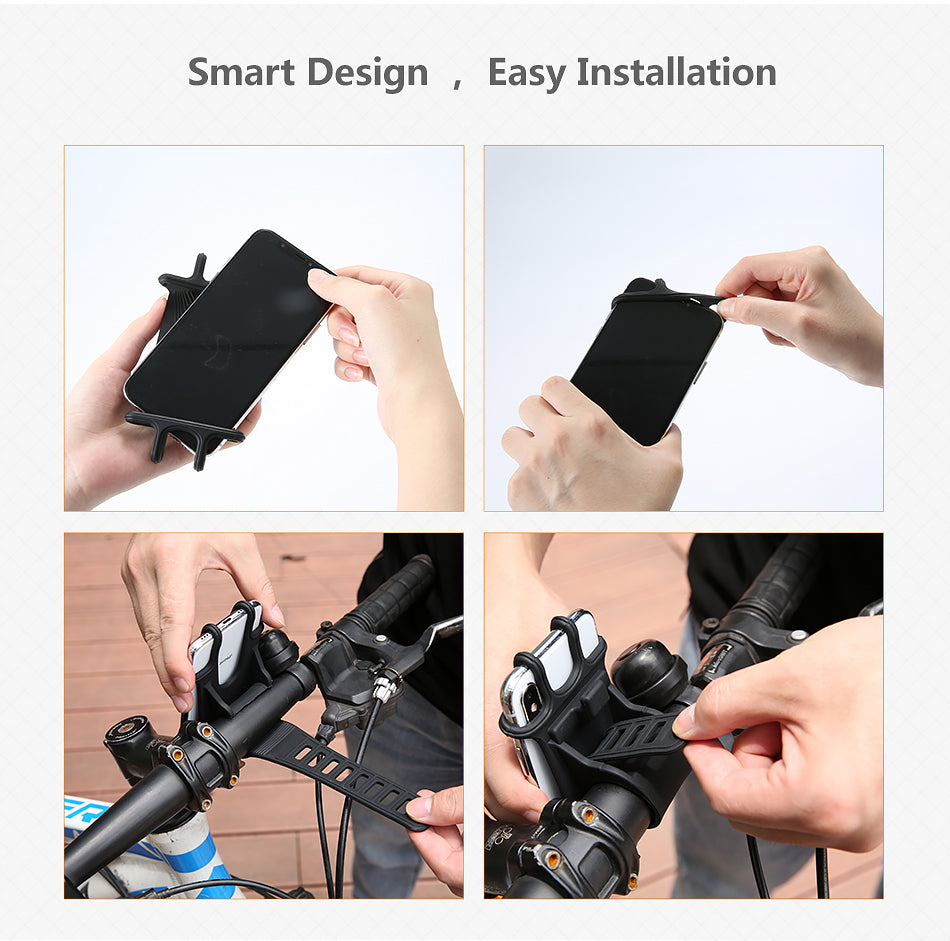 Smart Design ， Easy Installation